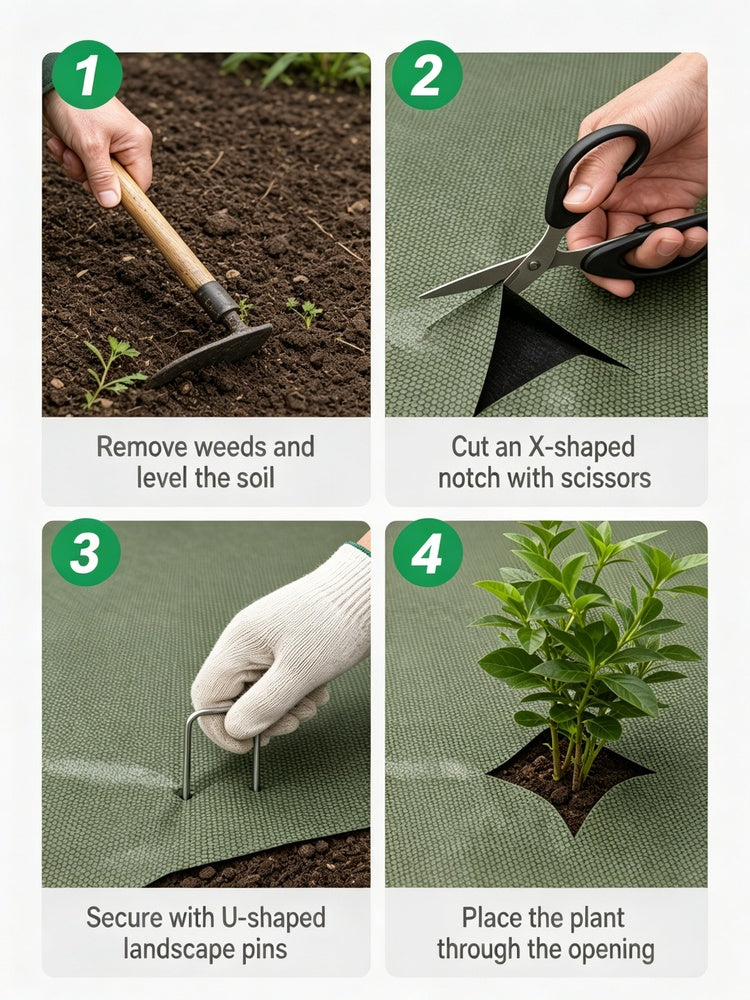 1

Remove weeds and level the soil

2

Cut an X-shaped notch with scissors

3

Secure with U-shaped landscape pins

4

Place the plant through the opening