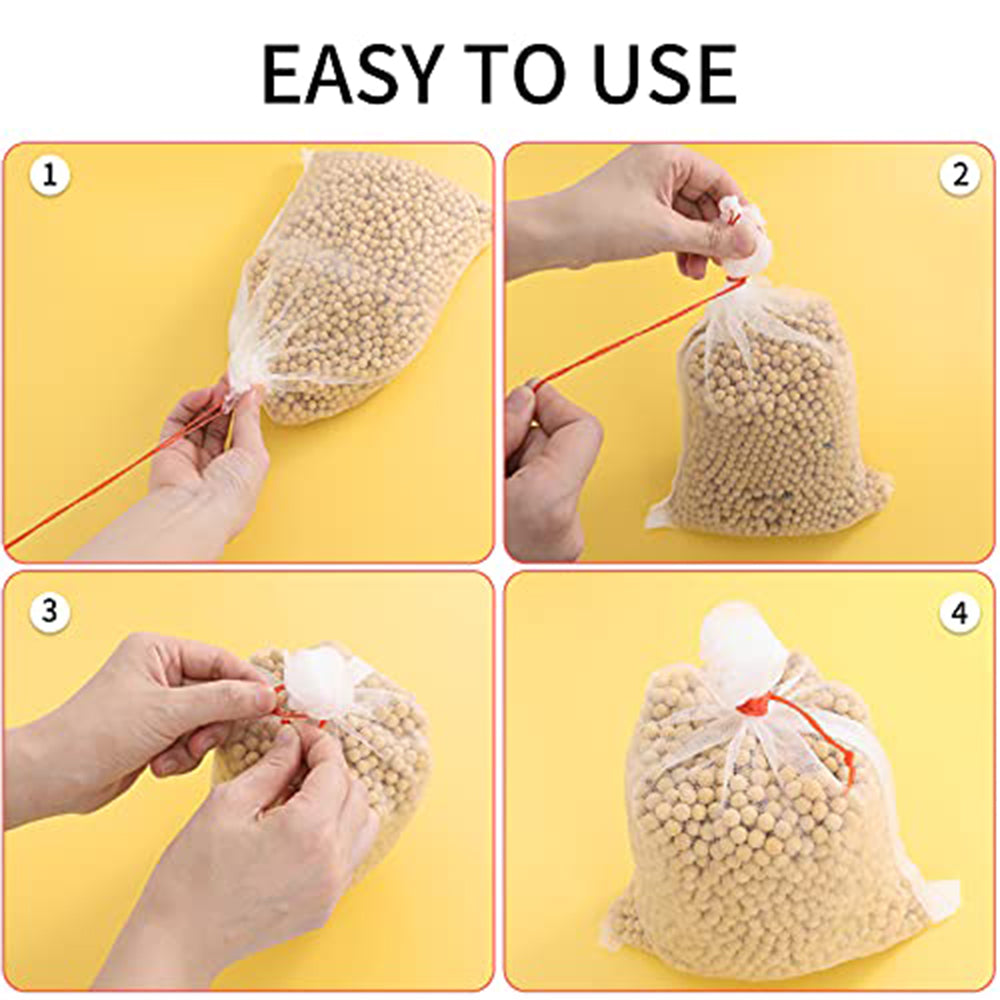 EASY TO USE

1

2

3

4