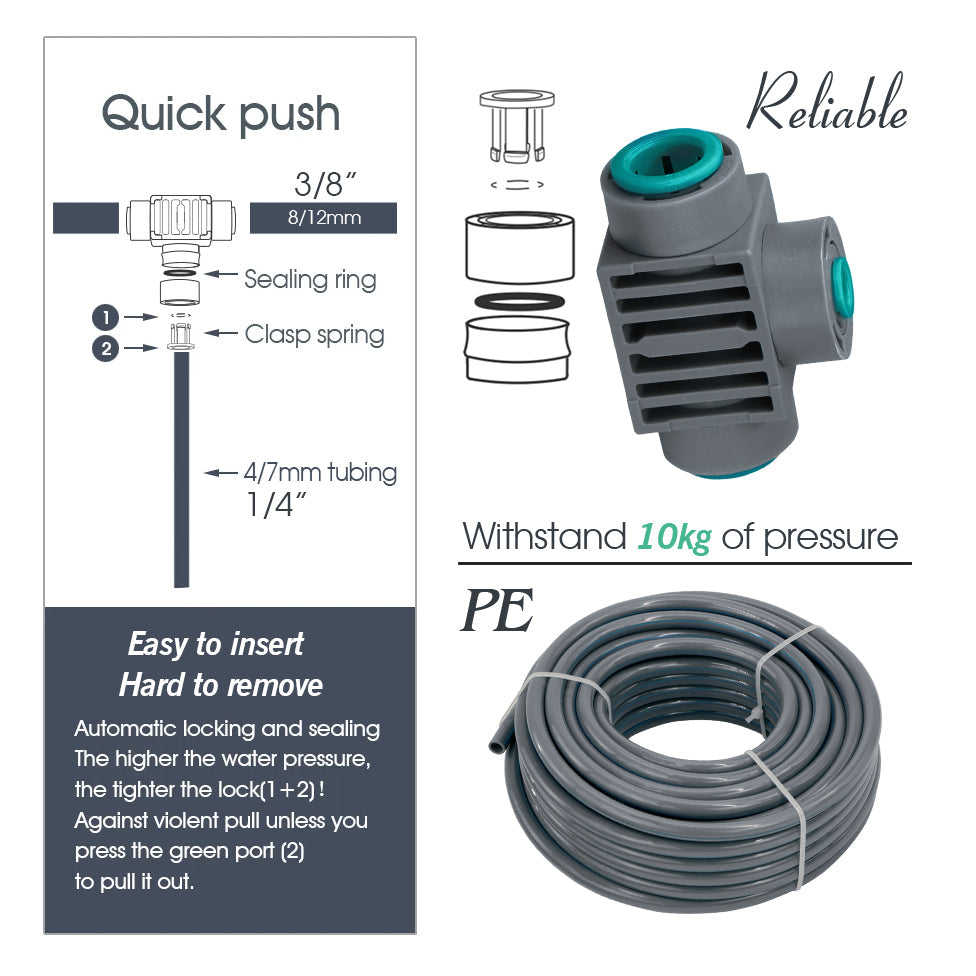 Quick push

3/8″
8/12mm

Sealing ring
1
Clasp spring
2

4/7mm tubing
1/4″

Easy to insert
Hard to remove

Automatic locking and sealing
The higher the water pressure, the tighter the lock(1+2)!
Against violent pull unless you press the green port (2) to pull it out.

Reliable

Withstand 10kg of pressure

PE