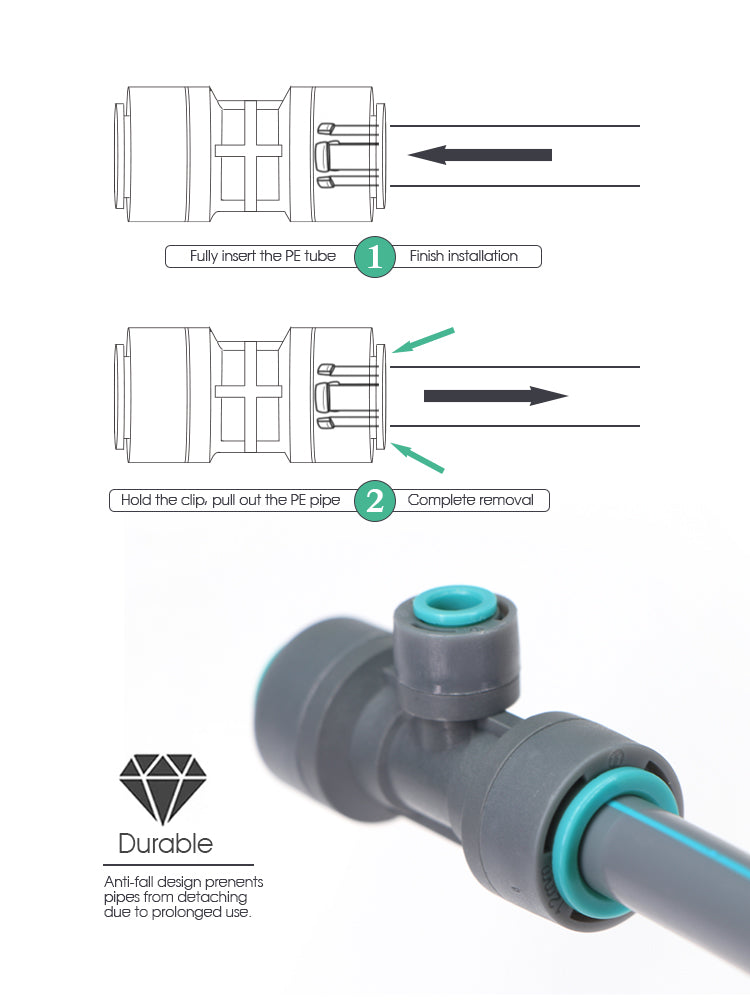 Fully insert the PE tube
1
Finish installation

Hold the clip, pull out the PE pipe
2
Complete removal

Durable

Anti-fall design prenents pipes from detaching due to prolonged use.