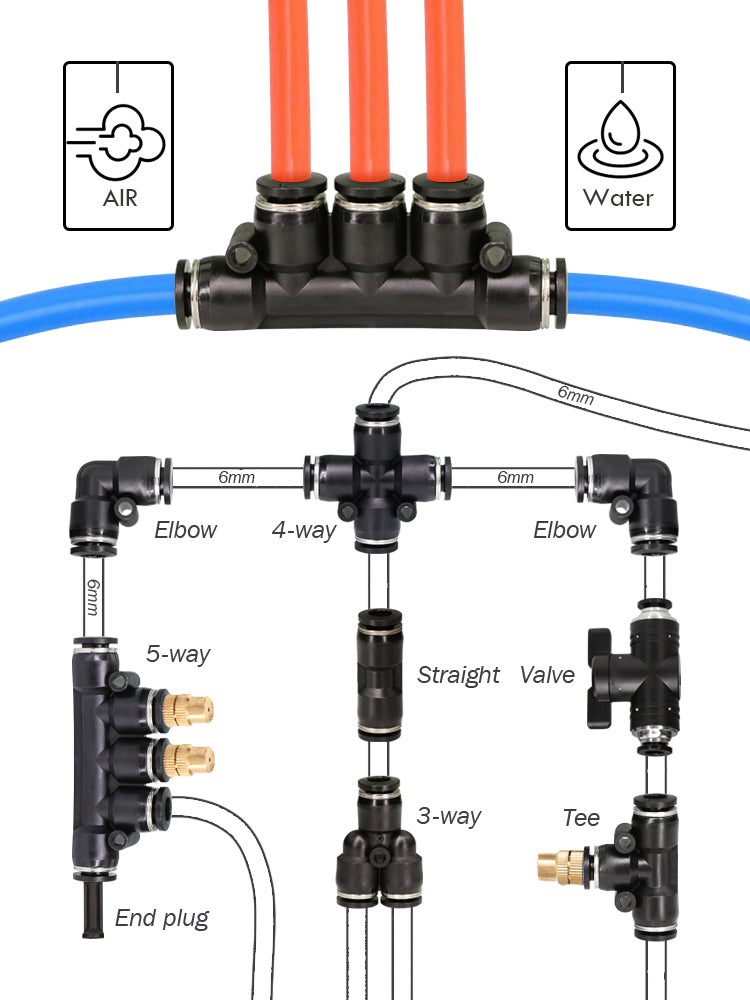 AIR

Water

6mm

6mm

6mm

Elbow

4-way

Elbow

6mm

5-way

Straight

Valve

3-way

Tee

End plug