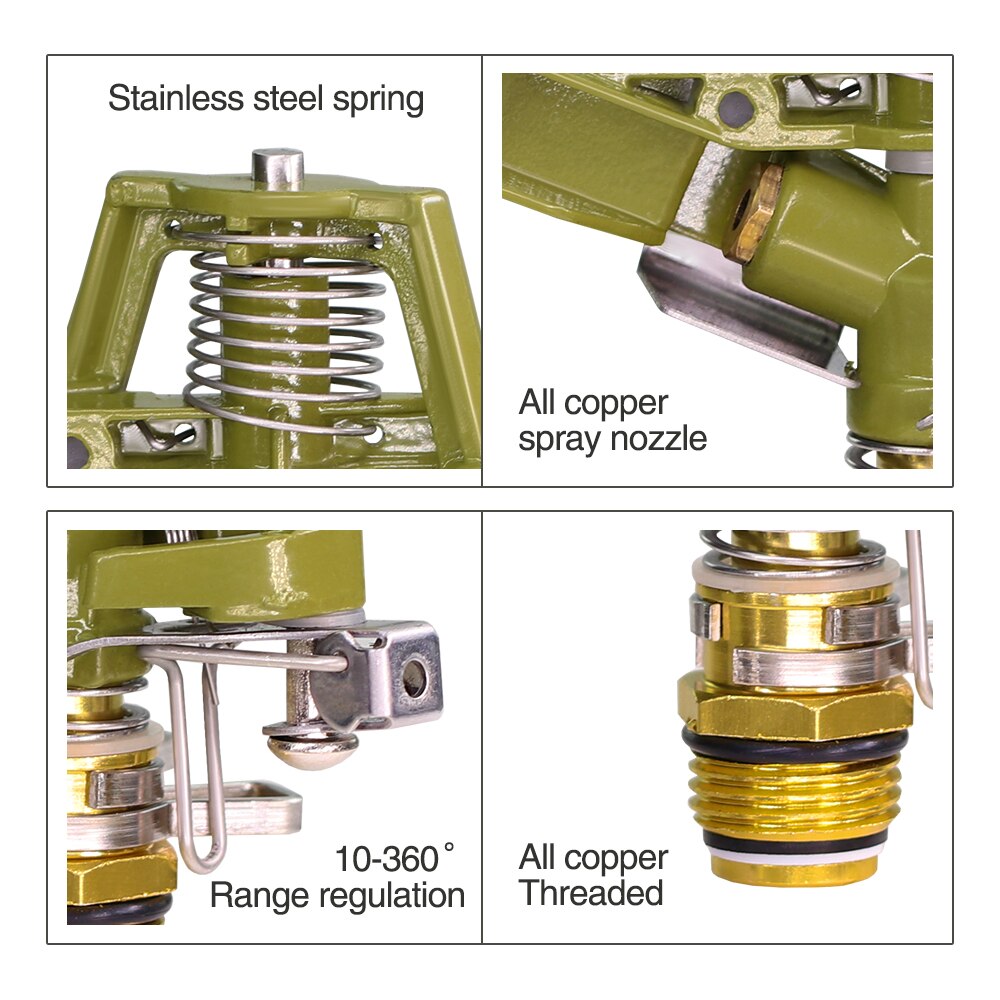 Stainless steel spring

All copper spray nozzle

10-360° Range regulation

All copper Threaded