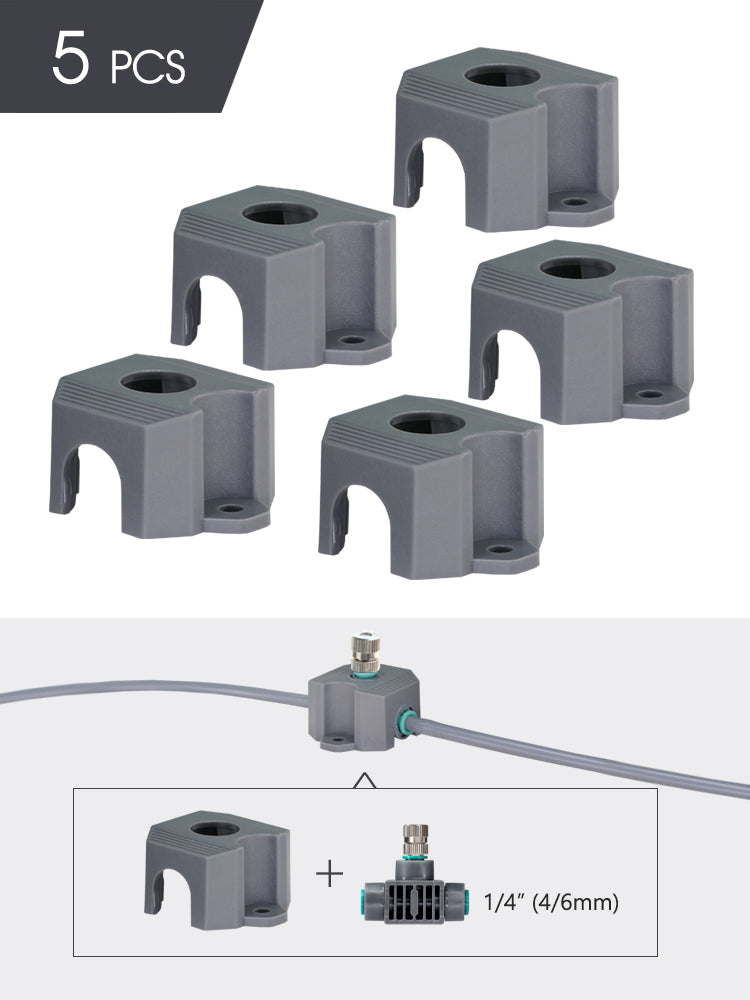 5 PCS

+

1/4" (4/6mm)