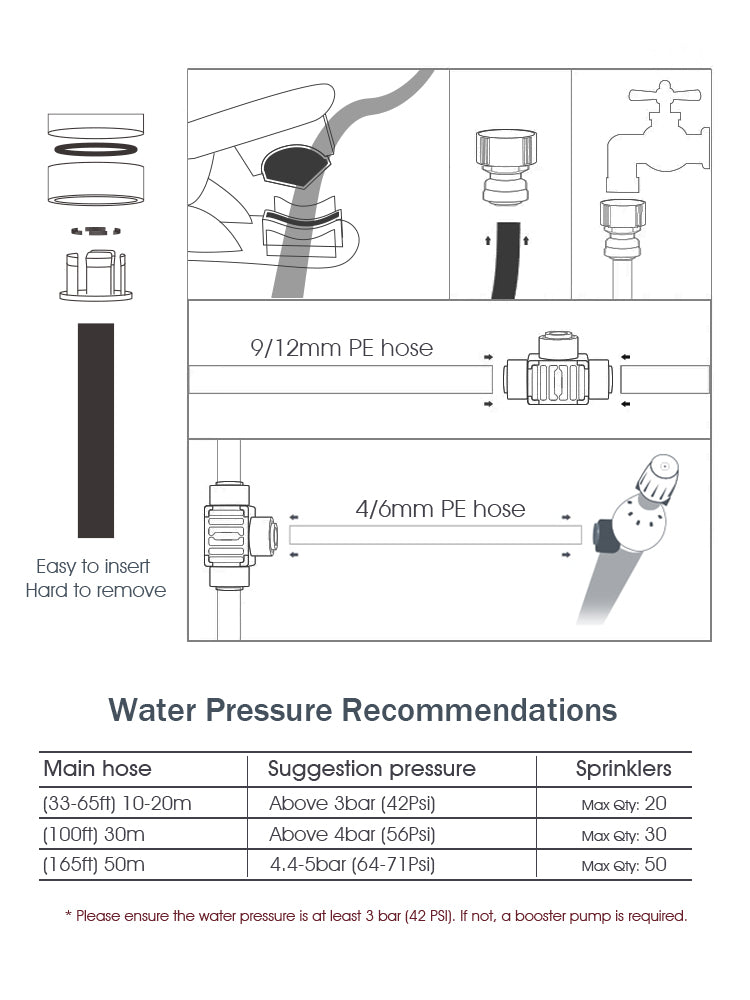 Easy to insert
Hard to remove

9/12mm PE hose

4/6mm PE hose

Water Pressure Recommendations

| Main hose | Suggestion pressure | Sprinklers |
|---|---|---|
| (33-65ft) 10-20m | Above 3bar (42Psi) | Max Qty: 20 |
| (100ft) 30m | Above 4bar (56Psi) | Max Qty: 30 |
| (165ft) 50m | 4.4-5bar (64-71Psi) | Max Qty: 50 |

* Please ensure the water pressure is at least 3 bar (42 PSI). If not, a booster pump is required.