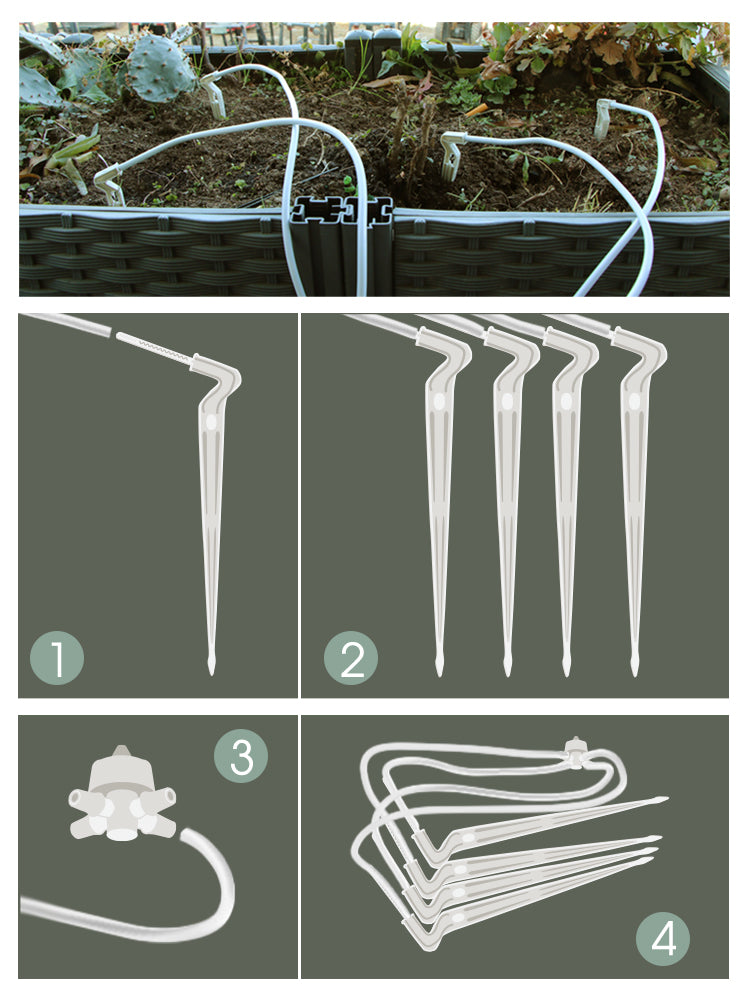 1

2

3

4